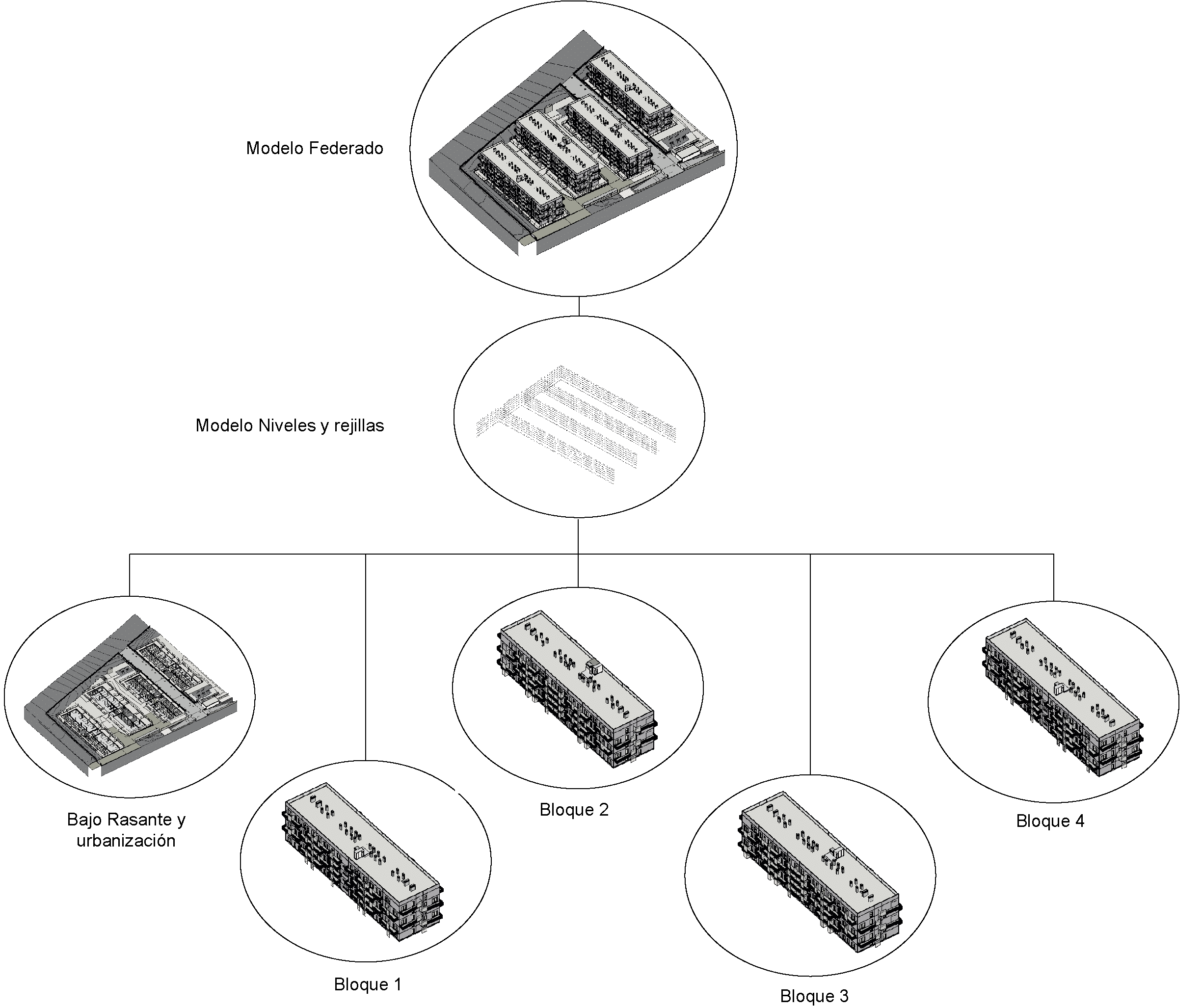 Modelo Federado

Modelo Niveles y rejillas

Bajo Rasante y urbanización

Bloque 1

Bloque 2

Bloque 3

Bloque 4